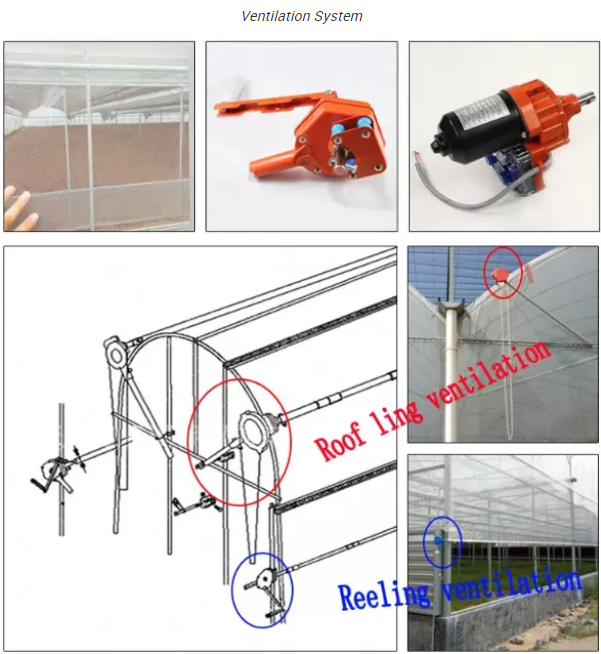 Ventilation System

Roof ling ventilation

Reeling ventilation